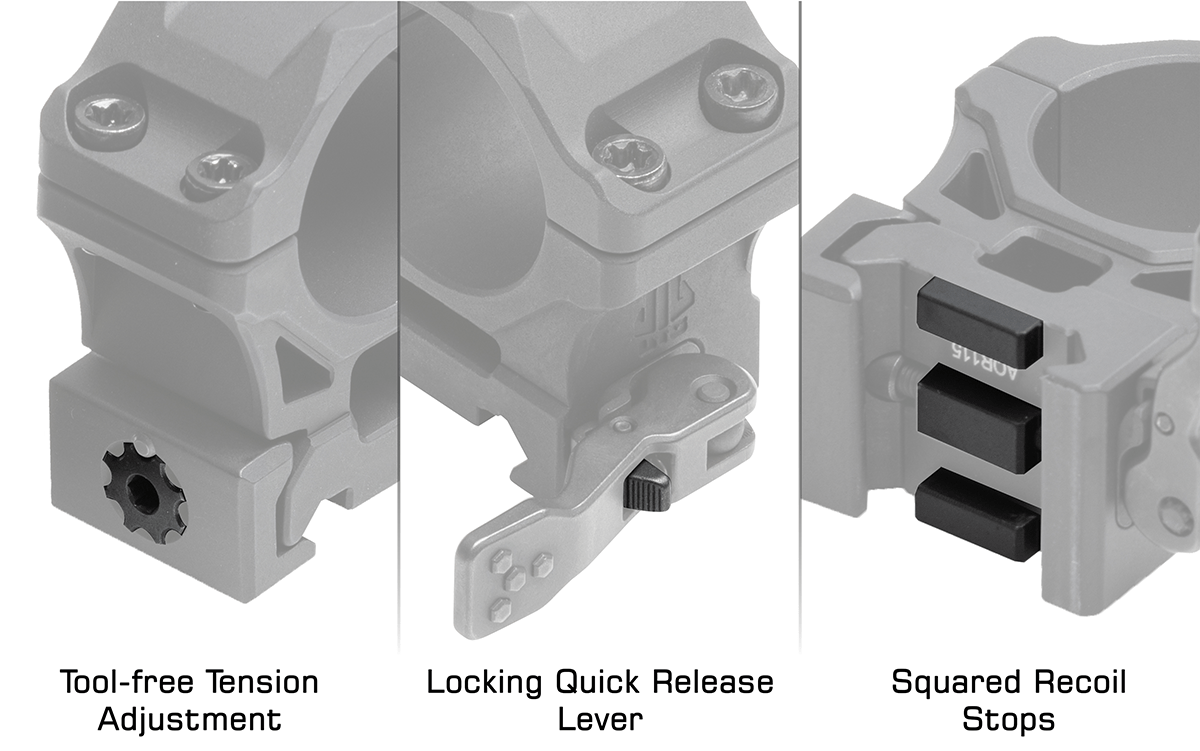 AOR115

Tool-free Tension Adjustment

Locking Quick Release Lever

Squared Recoil Stops